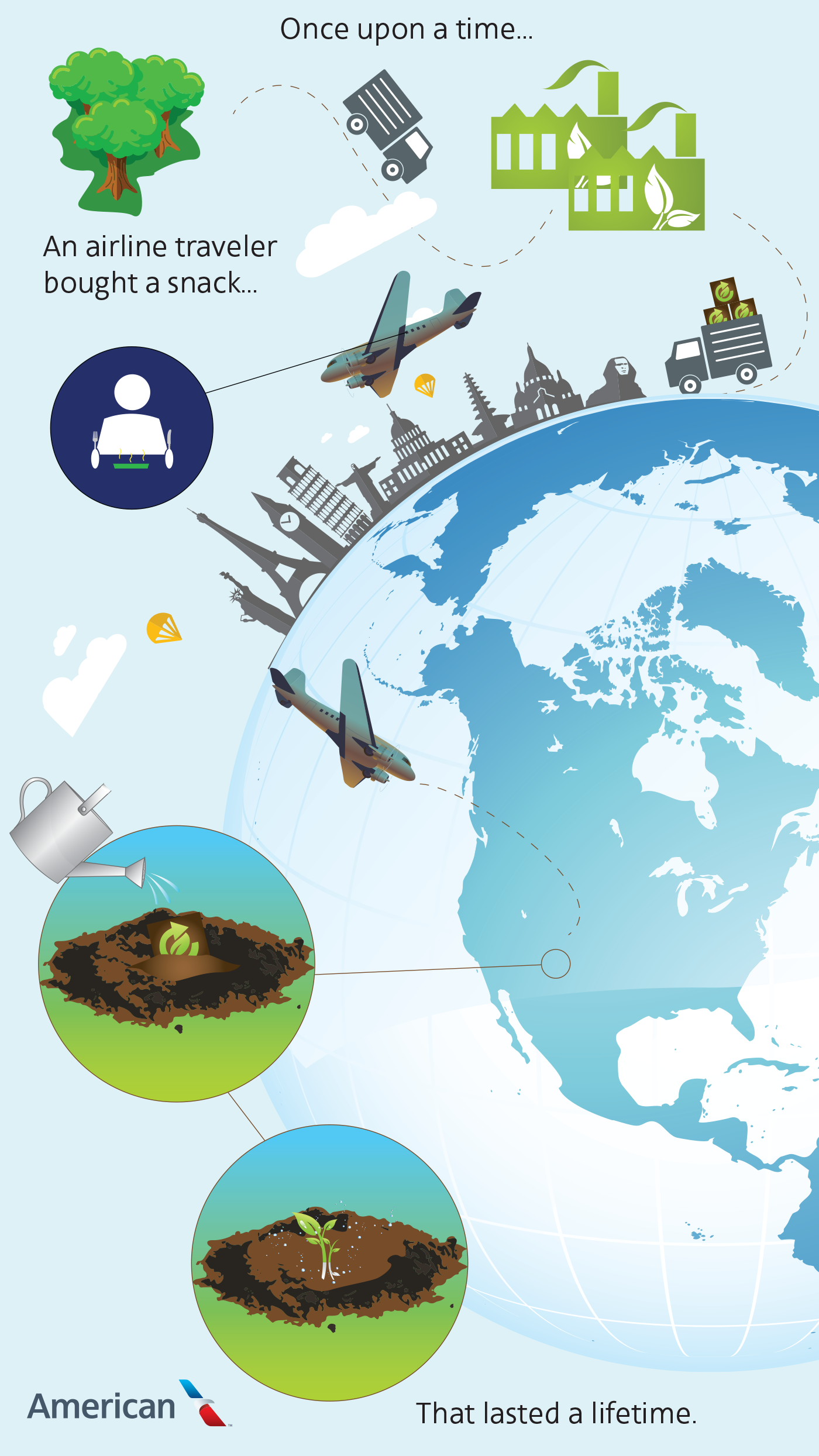 Once upon a time...

An airline traveler bought a snack...

American

That lasted a lifetime.